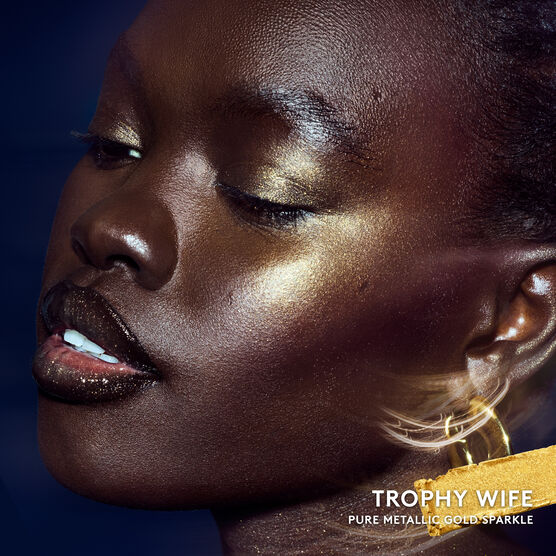 TROPHY WIFE
PURE METALLIC GOLD SPARKLE